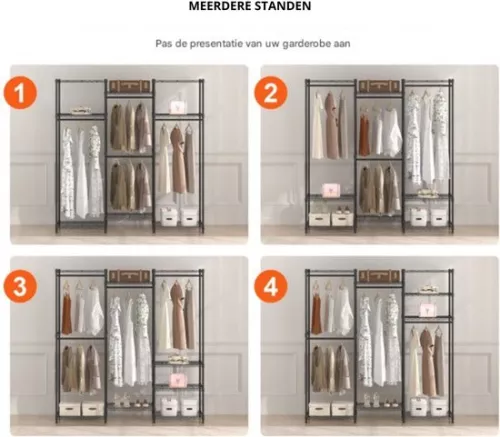 MEERDERE STANDEN

Pas de presentatie van uw garderobe aan

1

2

3

4