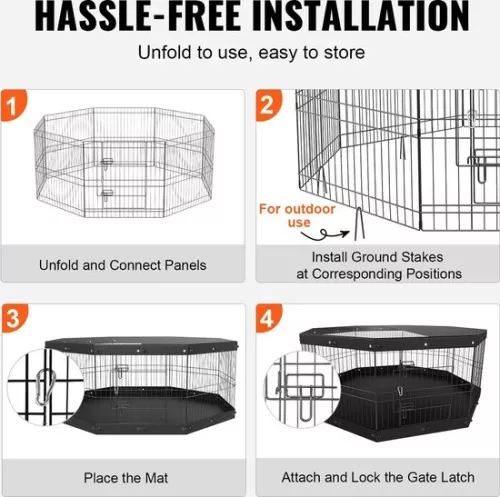 HASSLE-FREE INSTALLATION

Unfold to use, easy to store

1

Unfold and Connect Panels

2

For outdoor use

Install Ground Stakes at Corresponding Positions

3

Place the Mat

4

Attach and Lock the Gate Latch