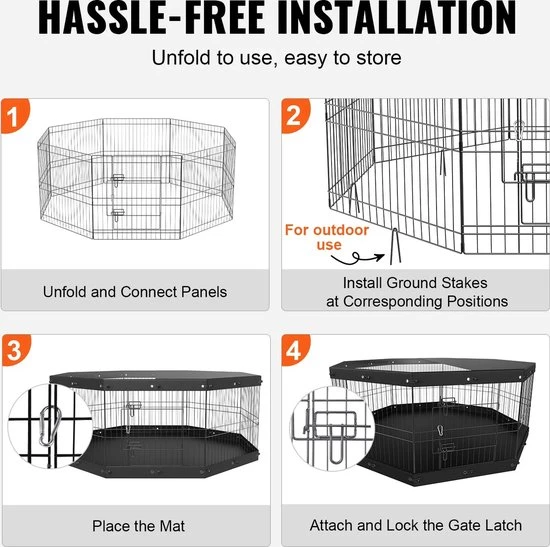 HASSLE-FREE INSTALLATION

Unfold to use, easy to store

1

Unfold and Connect Panels

2

For outdoor use

Install Ground Stakes at Corresponding Positions

3

Place the Mat

4

Attach and Lock the Gate Latch