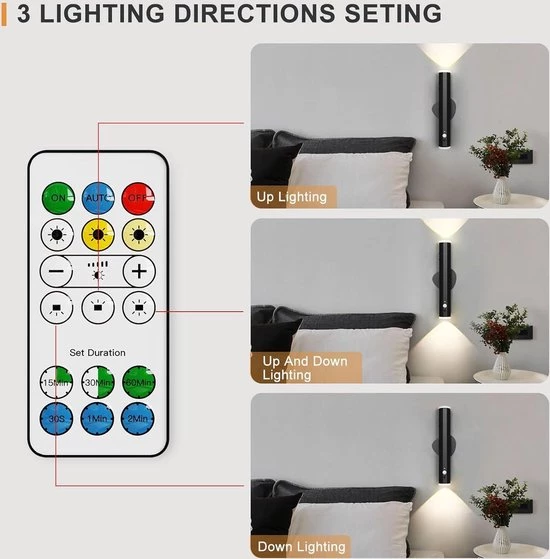 3 LIGHTING DIRECTIONS SETING

ON
AUTO
OFF

−
+

Set Duration

15Min
30Min
60Min
30S
1Min
2Min

Up Lighting

Up And Down Lighting

Down Lighting