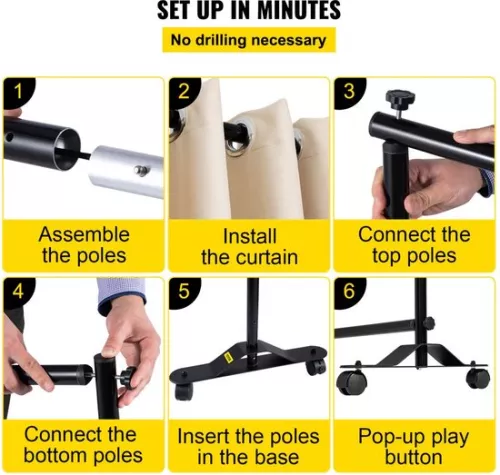 SET UP IN MINUTES

No drilling necessary

1
Assemble the poles

2
Install the curtain

3
Connect the top poles

4
Connect the bottom poles

5
Insert the poles in the base

6
Pop-up play button