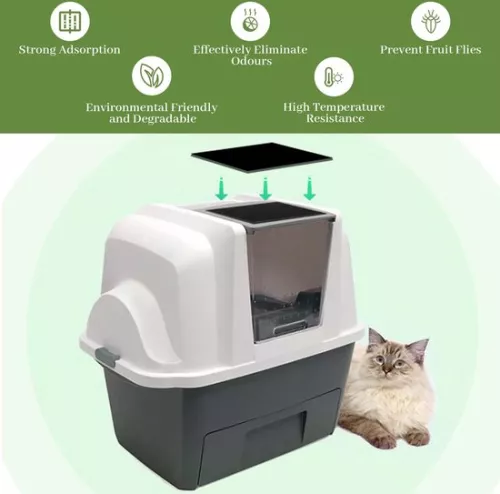 Strong Adsorption

Effectively Eliminate Odours

Prevent Fruit Flies

Environmental Friendly and Degradable

High Temperature Resistance