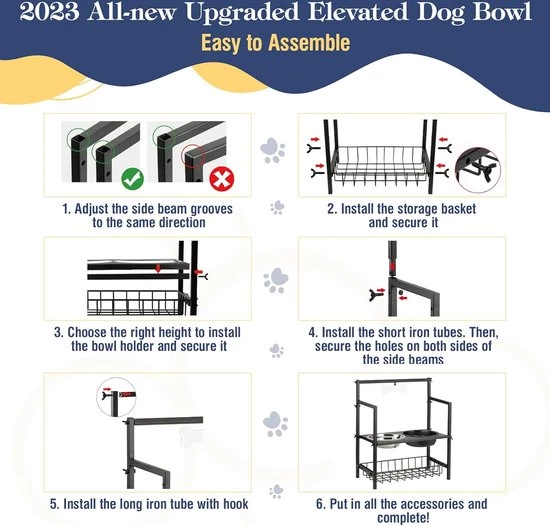 2023 All-new Upgraded Elevated Dog Bowl

Easy to Assemble

1. Adjust the side beam grooves to the same direction

2. Install the storage basket and secure it

3. Choose the right height to install the bowl holder and secure it

4. Install the short iron tubes. Then, secure the holes on both sides of the side beams

5. Install the long iron tube with hook

6. Put in all the accessories and complete!