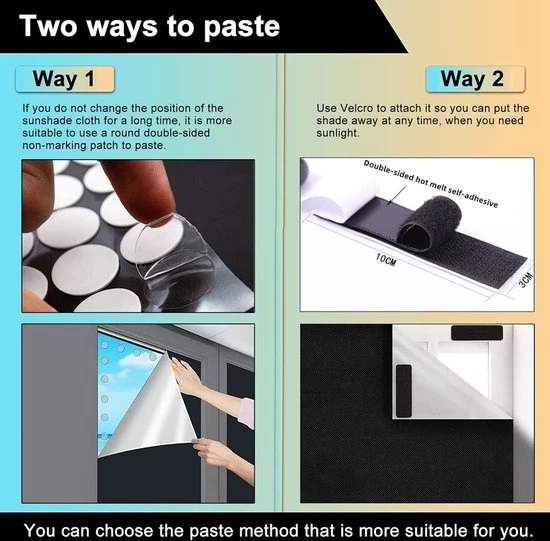 Two ways to paste

Way 1

If you do not change the position of the sunshade cloth for a long time, it is more suitable to use a round double-sided non-marking patch to paste.

Way 2

Use Velcro to attach it so you can put the shade away at any time, when you need sunlight.

Double-sided hot melt self-adhesive

10CM

3CM

You can choose the paste method that is more suitable for you.