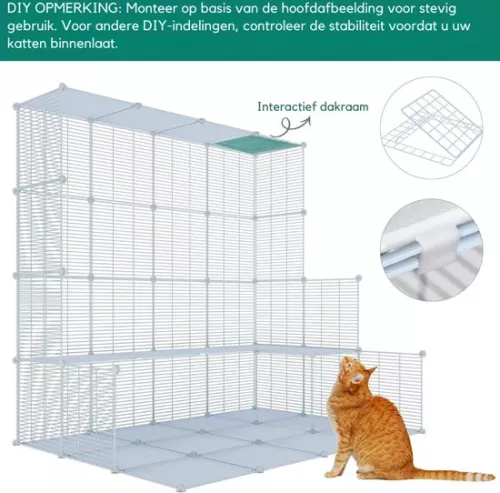 DIY OPMERKING: Monteer op basis van de hoofdafbeelding voor stevig gebruik. Voor andere DIY-indelingen, controleer de stabiliteit voordat u uw katten binnenlaat.

Interactief dakraam