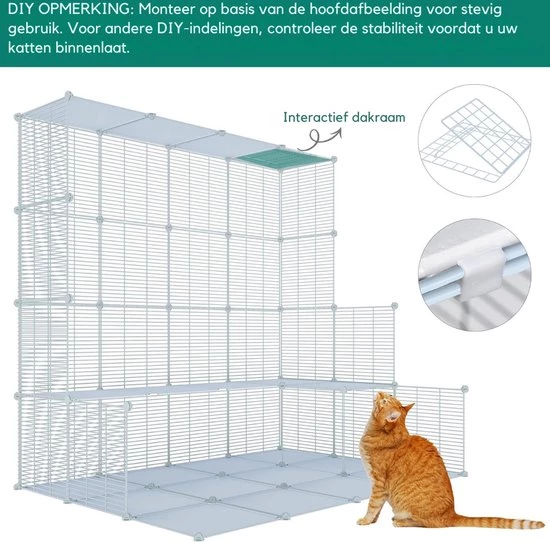 DIY OPMERKING: Monteer op basis van de hoofdafbeelding voor stevig gebruik. Voor andere DIY-indelingen, controleer de stabiliteit voordat u uw katten binnenlaat.

Interactief dakraam