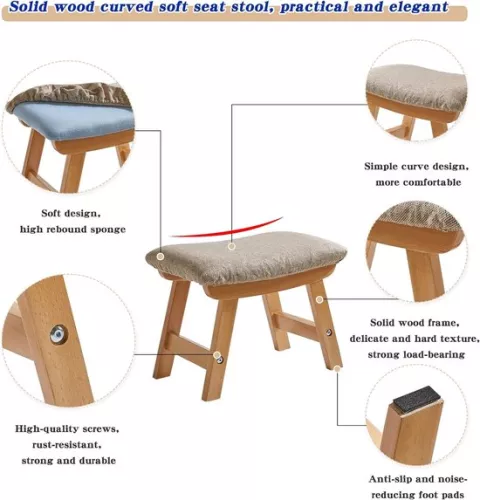 Solid wood curved soft seat stool, practical and elegant

Soft design,
high rebound sponge

Simple curve design,
more comfortable

Solid wood frame,
delicate and hard texture,
strong load-bearing

High-quality screws,
rust-resistant,
strong and durable

Anti-slip and noise-reducing foot pads