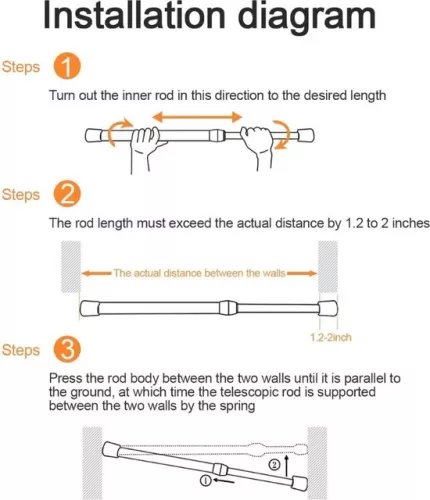 Installation diagram

Steps 1

Turn out the inner rod in this direction to the desired length

Steps 2

The rod length must exceed the actual distance by 1.2 to 2 inches

The actual distance between the walls

1.2-2inch

Steps 3

Press the rod body between the two walls until it is parallel to the ground, at which time the telescopic rod is supported between the two walls by the spring

②

①