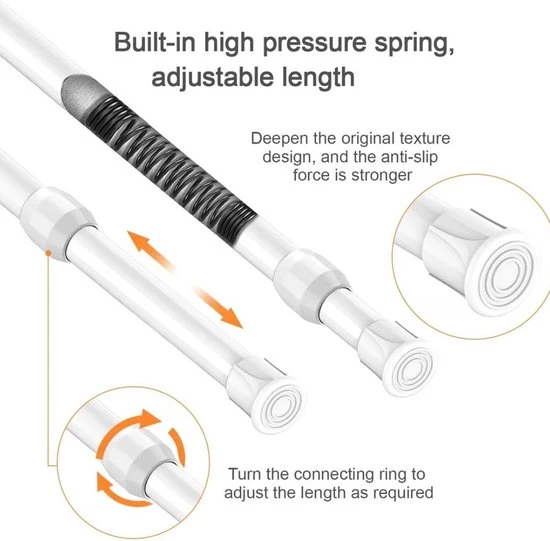 Built-in high pressure spring, adjustable length

Deepen the original texture design, and the anti-slip force is stronger

Turn the connecting ring to adjust the length as required