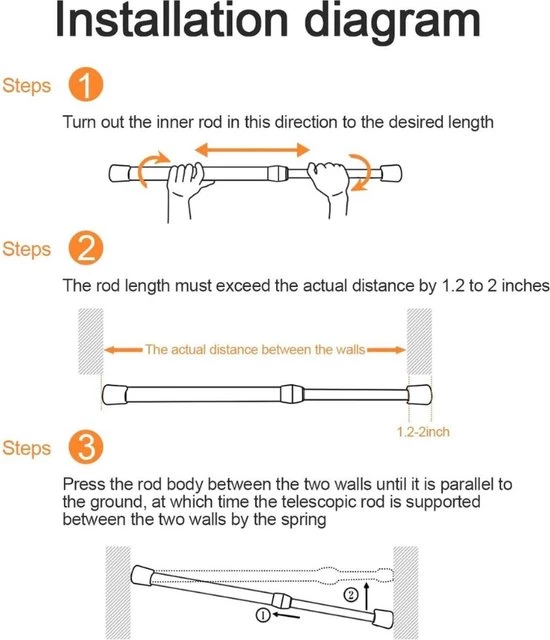 Installation diagram

Steps 1

Turn out the inner rod in this direction to the desired length

Steps 2

The rod length must exceed the actual distance by 1.2 to 2 inches

The actual distance between the walls

1.2-2inch

Steps 3

Press the rod body between the two walls until it is parallel to the ground, at which time the telescopic rod is supported between the two walls by the spring

②

①