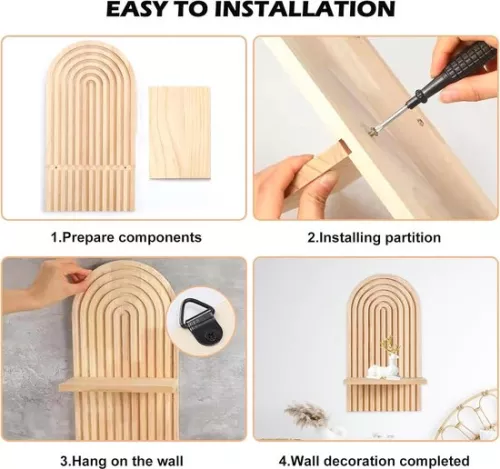 EASY TO INSTALLATION

1.Prepare components

2.Installing partition

3.Hang on the wall

4.Wall decoration completed