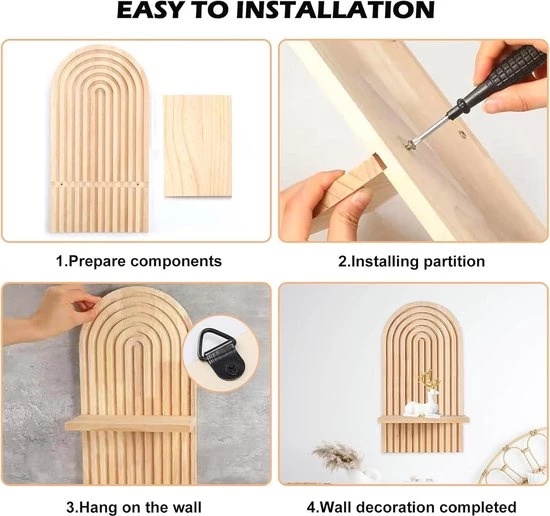 EASY TO INSTALLATION

1.Prepare components

2.Installing partition

3.Hang on the wall

4.Wall decoration completed