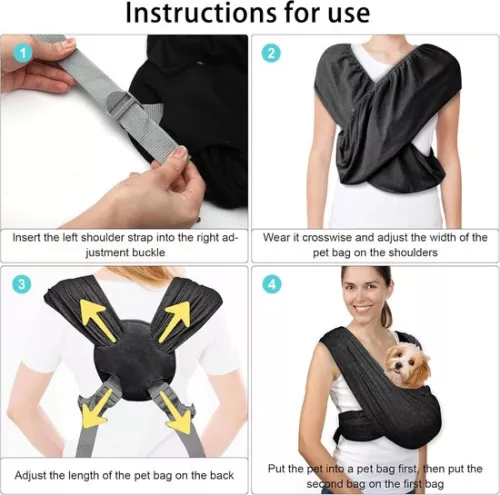 Instructions for use

1

Insert the left shoulder strap into the right adjustment buckle

2

Wear it crosswise and adjust the width of the pet bag on the shoulders

3

Adjust the length of the pet bag on the back

4

Put the pet into a pet bag first, then put the second bag on the first bag