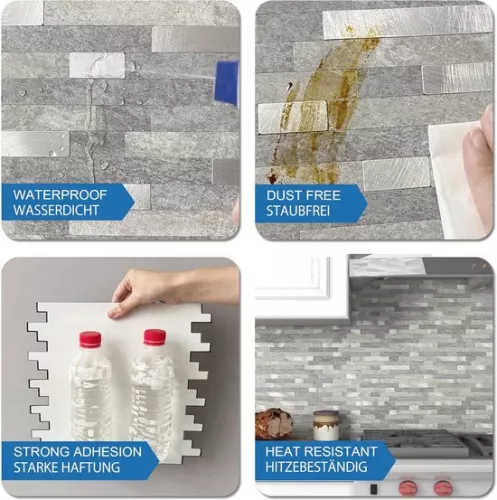 WATERPROOF
WASSERDICHT

DUST FREE
STAUBFREI

STRONG ADHESION
STARKE HAFTUNG

HEAT RESISTANT
HITZEBESTÄNDIG