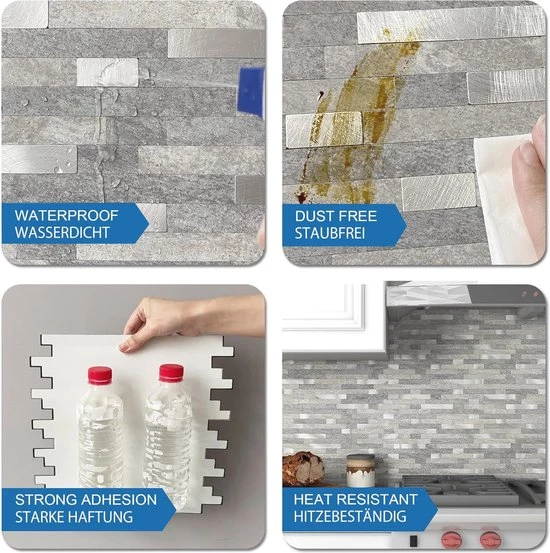 WATERPROOF
WASSERDICHT

DUST FREE
STAUBFREI

STRONG ADHESION
STARKE HAFTUNG

HEAT RESISTANT
HITZEBESTÄNDIG