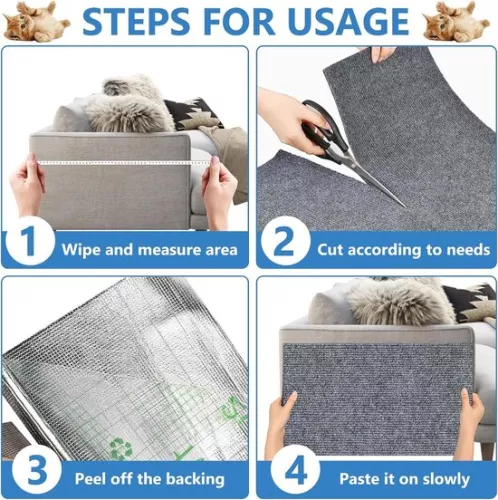 STEPS FOR USAGE

1 Wipe and measure area

2 Cut according to needs

3 Peel off the backing

4 Paste it on slowly