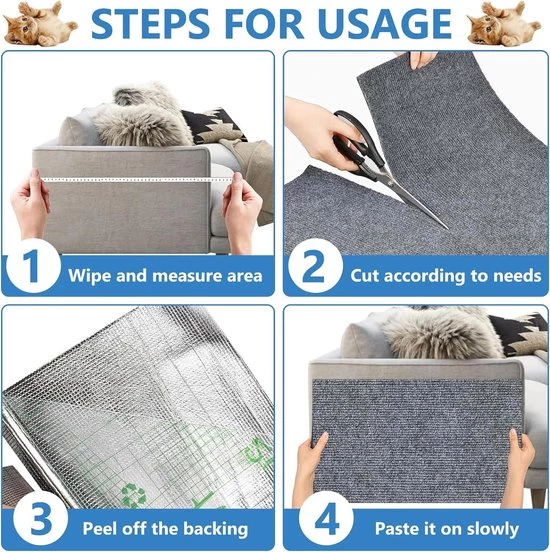 STEPS FOR USAGE

1 Wipe and measure area

2 Cut according to needs

3 Peel off the backing

4 Paste it on slowly