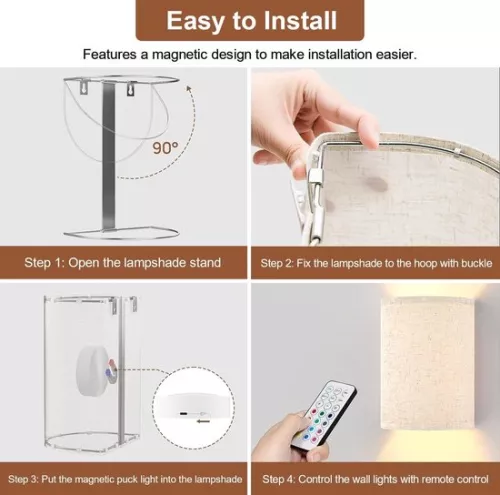 Easy to Install

Features a magnetic design to make installation easier.

90°

Step 1: Open the lampshade stand

Step 2: Fix the lampshade to the hoop with buckle

Step 3: Put the magnetic puck light into the lampshade

Step 4: Control the wall lights with remote control