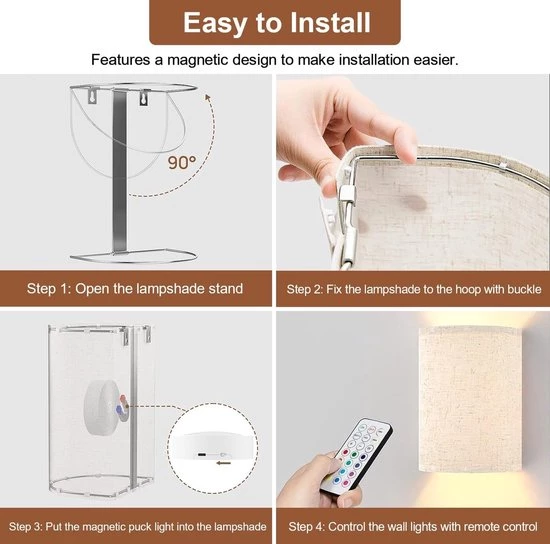 Easy to Install

Features a magnetic design to make installation easier.

90°

Step 1: Open the lampshade stand

Step 2: Fix the lampshade to the hoop with buckle

Step 3: Put the magnetic puck light into the lampshade

Step 4: Control the wall lights with remote control