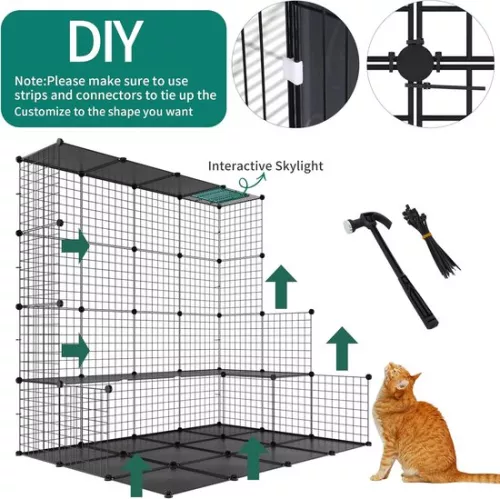 DIY

Note:Please make sure to use strips and connectors to tie up the Customize to the shape you want

Interactive Skylight