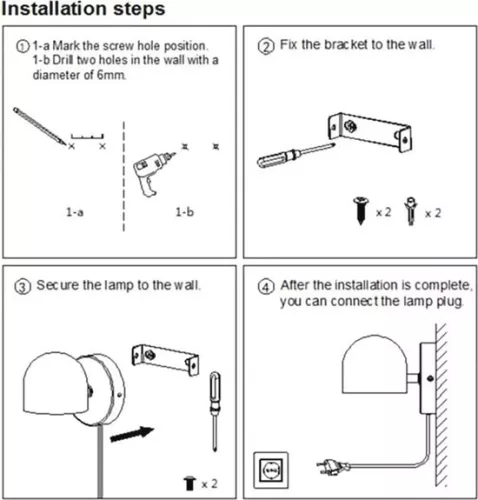 Installation steps

① 1-a Mark the screw hole position.
1-b Drill two holes in the wall with a diameter of 6mm.

1-a

1-b

② Fix the bracket to the wall.

x 2

x 2

③ Secure the lamp to the wall.

x 2

④ After the installation is complete, you can connect the lamp plug.