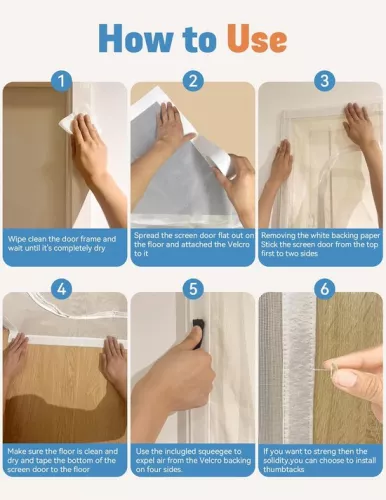 How to Use

1

Wipe clean the door frame and wait until it's completely dry

2

Spread the screen door flat out on the floor and attached the Velcro to it

3

Removing the white backing paper Stick the screen door from the top first to two sides

4

Make sure the floor is clean and dry and tape the bottom of the screen door to the floor

5

Use the inclugled squeegee to expel air from the Velcro backing on four sides.

6

If you want to streng then the solidity,you can choose to install thumbtacks