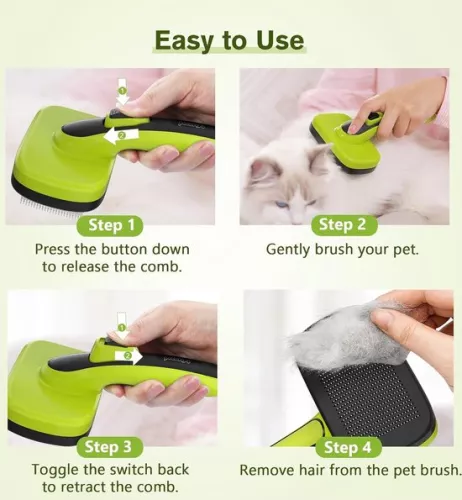 Easy to Use

1
2
Step 1
Press the button down to release the comb.

Step 2
Gently brush your pet.

1
2
Step 3
Toggle the switch back to retract the comb.

Step 4
Remove hair from the pet brush.