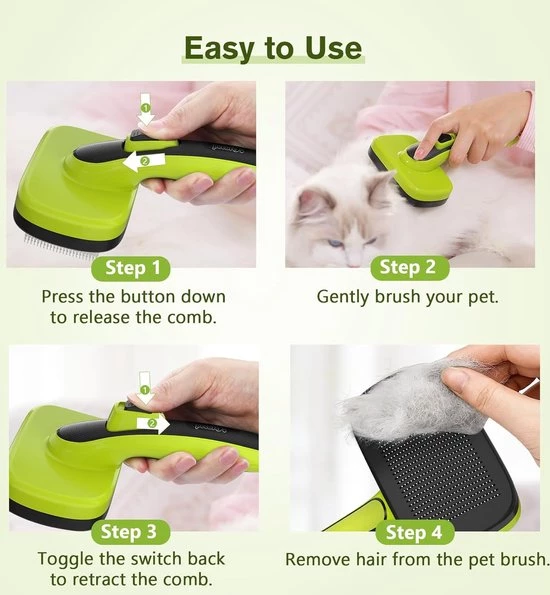 Easy to Use

1
2

Step 1
Press the button down to release the comb.

Step 2
Gently brush your pet.

1
2

Step 3
Toggle the switch back to retract the comb.

Step 4
Remove hair from the pet brush.