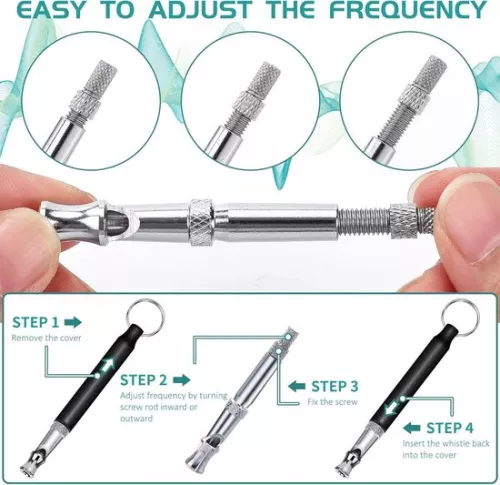 EASY TO ADJUST THE FREQUENCY

STEP 1
Remove the cover

STEP 2
Adjust frequency by turning screw rod inward or outward

STEP 3
Fix the screw

STEP 4
Insert the whistle back into the cover