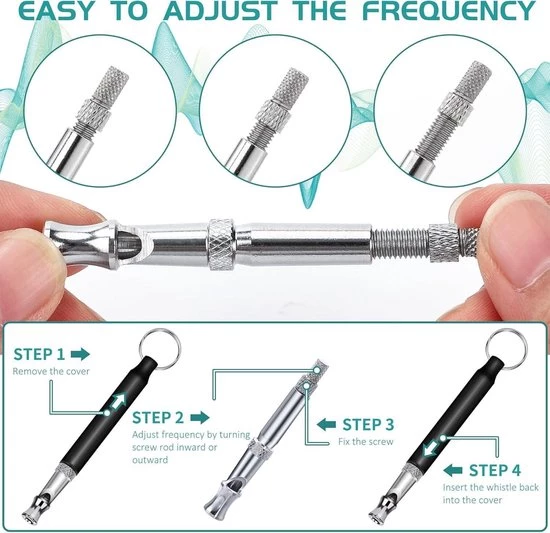 EASY TO ADJUST THE FREQUENCY

STEP 1
Remove the cover

STEP 2
Adjust frequency by turning screw rod inward or outward

STEP 3
Fix the screw

STEP 4
Insert the whistle back into the cover