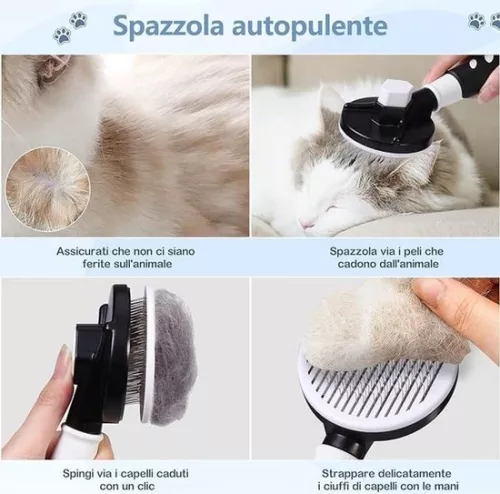 Spazzola autopulente

Assicurati che non ci siano ferite sull'animale

Spazzola via i peli che cadono dall'animale

Spingi via i capelli caduti con un clic

Strappare delicatamente i ciuffi di capelli con le mani