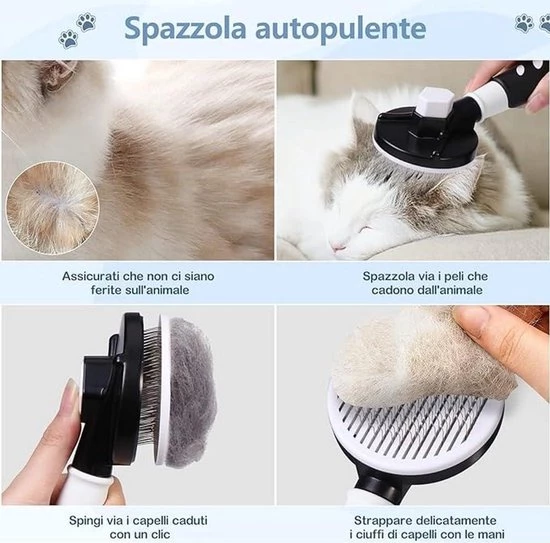 Spazzola autopulente

Assicurati che non ci siano ferite sull'animale

Spazzola via i peli che cadono dall'animale

Spingi via i capelli caduti con un clic

Strappare delicatamente i ciuffi di capelli con le mani