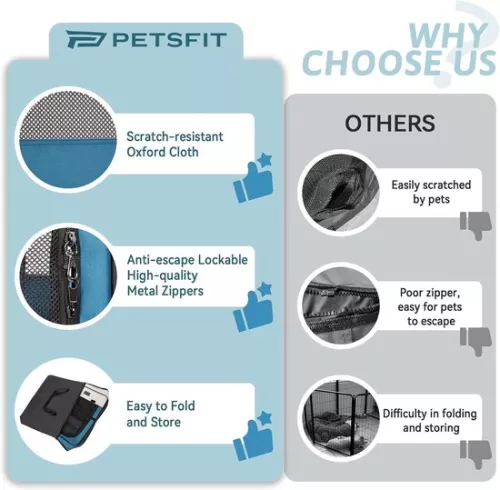 PETSFIT

WHY CHOOSE US

Scratch-resistant Oxford Cloth

Anti-escape Lockable High-quality Metal Zippers

Easy to Fold and Store

OTHERS

Easily scratched by pets

Poor zipper, easy for pets to escape

Difficulty in folding and storing