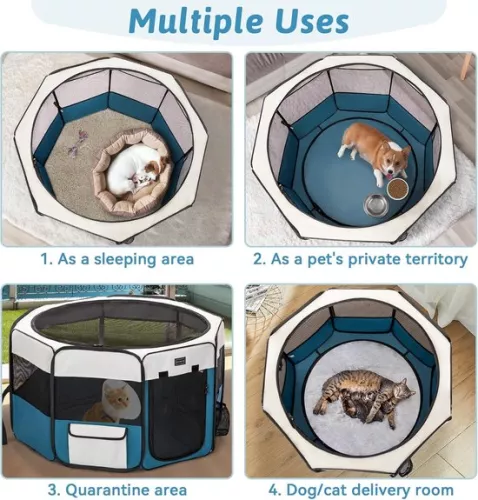 Multiple Uses

1. As a sleeping area

2. As a pet's private territory

3. Quarantine area

4. Dog/cat delivery room