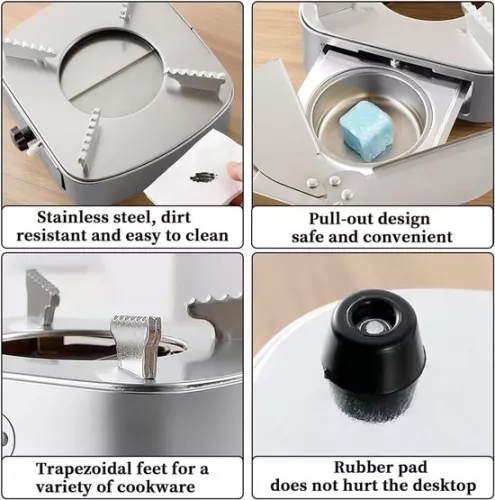 Stainless steel, dirt resistant and easy to clean

Pull-out design safe and convenient

Trapezoidal feet for a variety of cookware

Rubber pad does not hurt the desktop