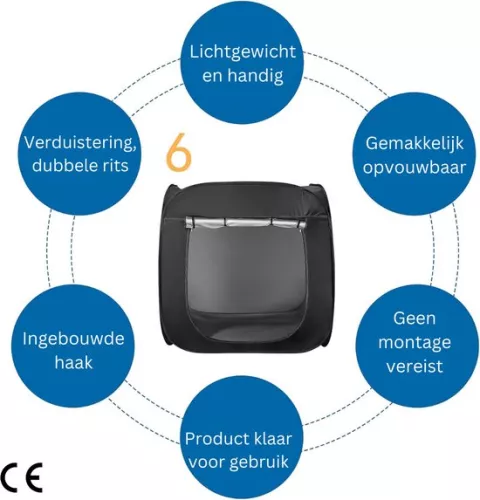 Lichtgewicht en handig

Verduistering, dubbele rits

6

Gemakkelijk opvouwbaar

Ingebouwde haak

Geen montage vereist

Product klaar voor gebruik

CE