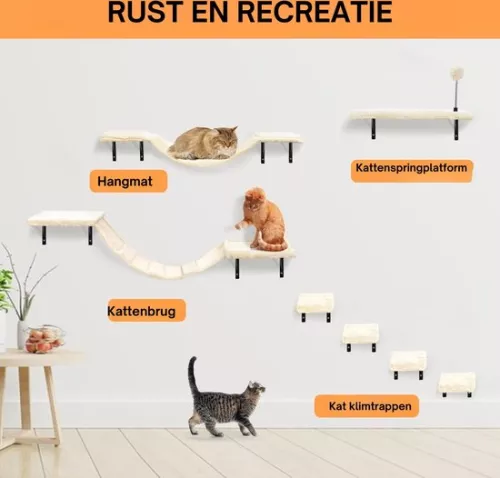 RUST EN RECREATIE

Hangmat

Kattenspringplatform

Kattenbrug

Kat klimtrappen