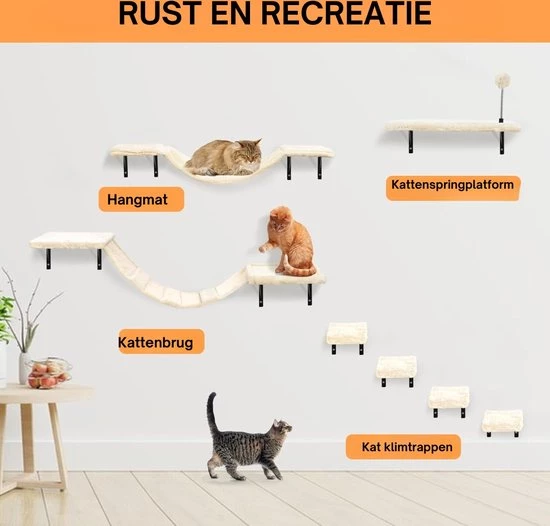 RUST EN RECREATIE

Hangmat

Kattenspringplatform

Kattenbrug

Kat klimtrappen