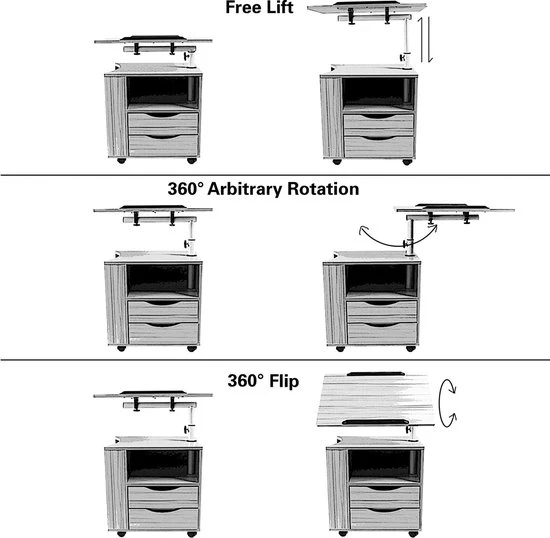 Free Lift

360° Arbitrary Rotation

360° Flip