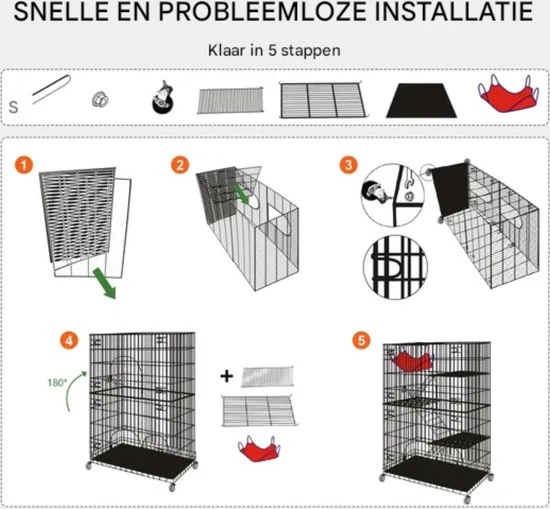 SNELLE EN PROBLEEMLOZE INSTALLATIE

Klaar in 5 stappen

S

1

2

3

4

180°

+

5